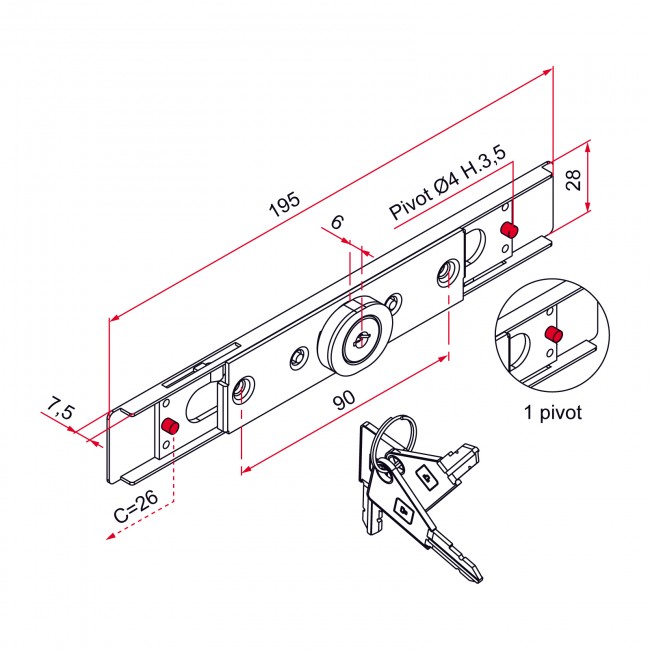 195

Pivot Ø4 H.3,5

28

6

7,5

90

C=26

1 pivot