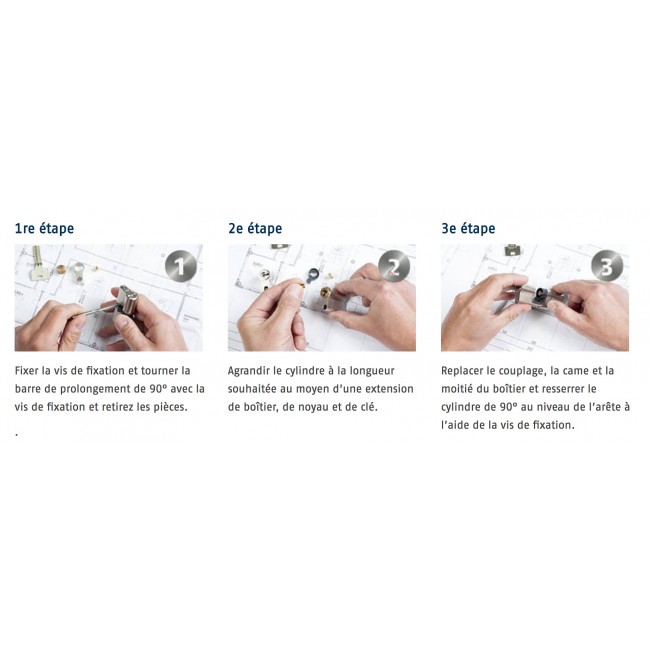 1re étape

1

Fixer la vis de fixation et tourner la barre de prolongement de 90° avec la vis de fixation et retirez les pièces.

.

2e étape

2

Agrandir le cylindre à la longueur souhaitée au moyen d'une extension de boîtier, de noyau et de clé.

3e étape

3

Replacer le couplage, la came et la moitié du boîtier et resserrer le cylindre de 90° au niveau de l'arête à l'aide de la vis de fixation.