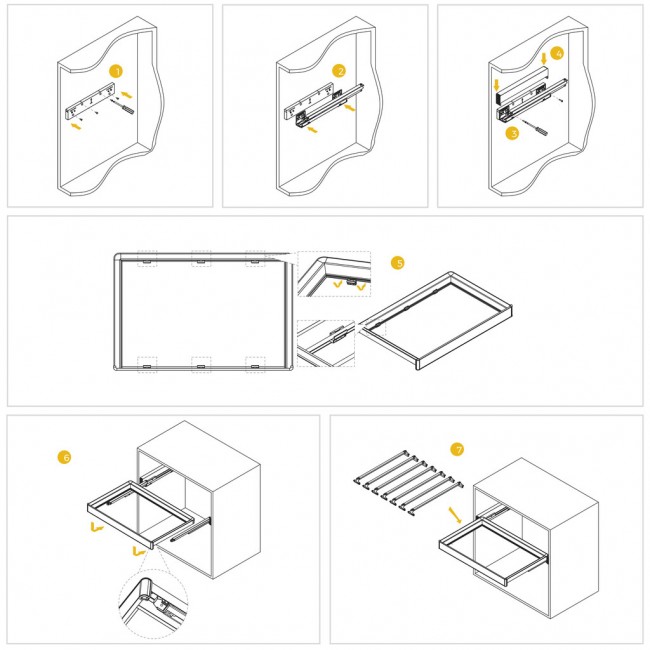 1

2

4

3

5

6

7