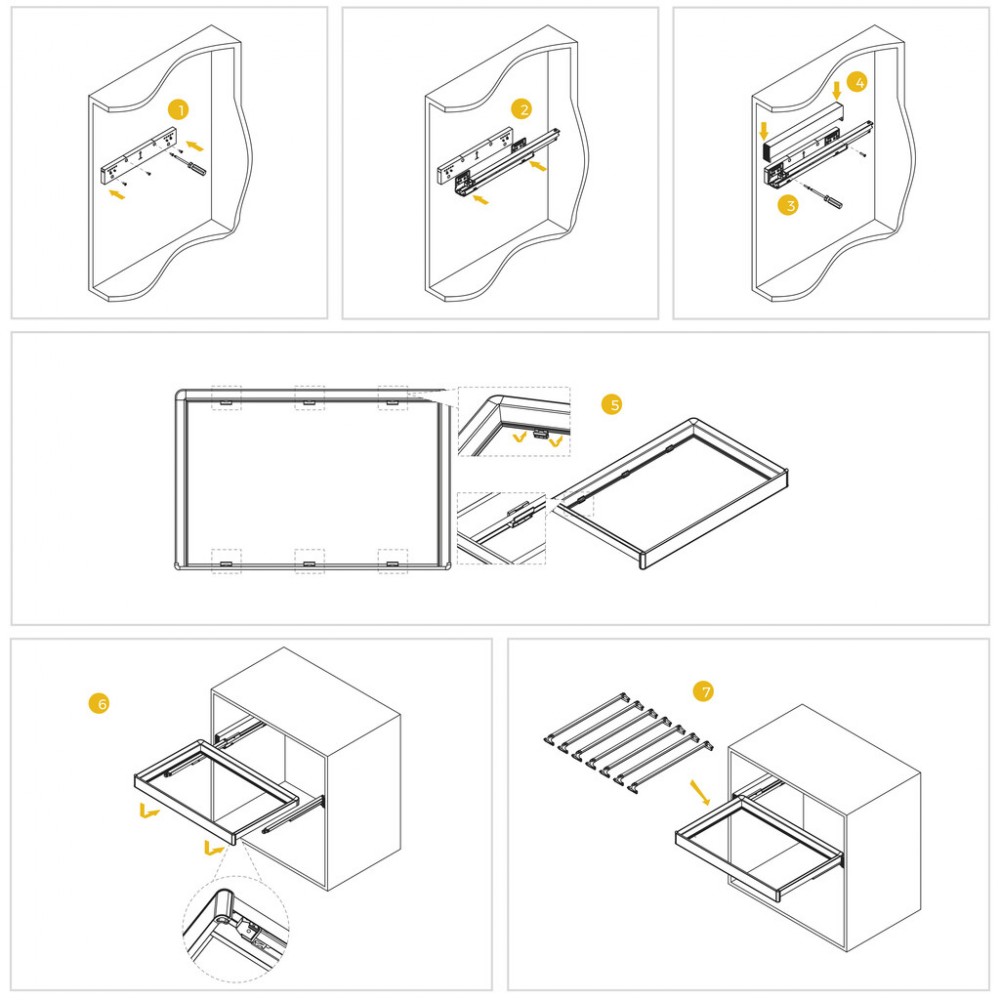 1

2

4

3

5

6

7