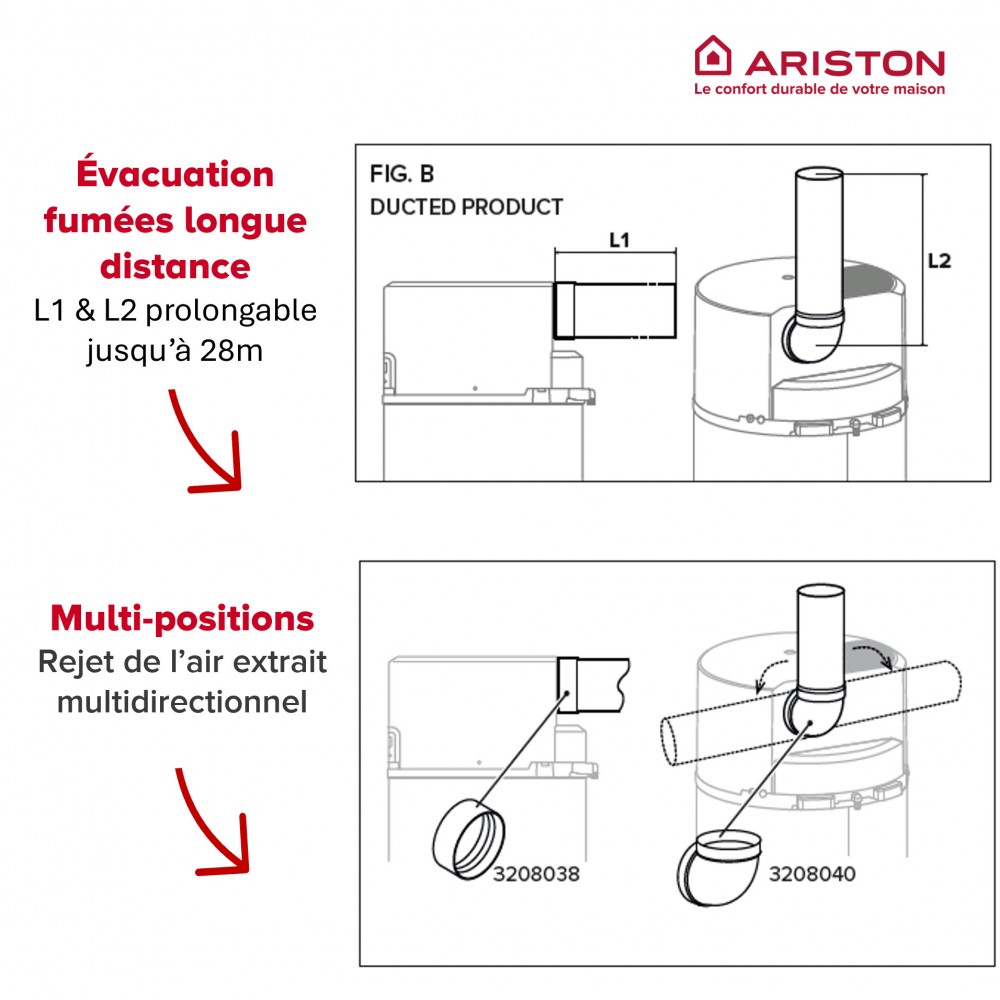 ARISTON
Le confort durable de votre maison

Évacuation fumées longue distance
L1 & L2 prolongable jusqu'à 28m

FIG. B
DUCTED PRODUCT

L1

L2

Multi-positions
Rejet de l'air extrait multidirectionnel

3208038

3208040