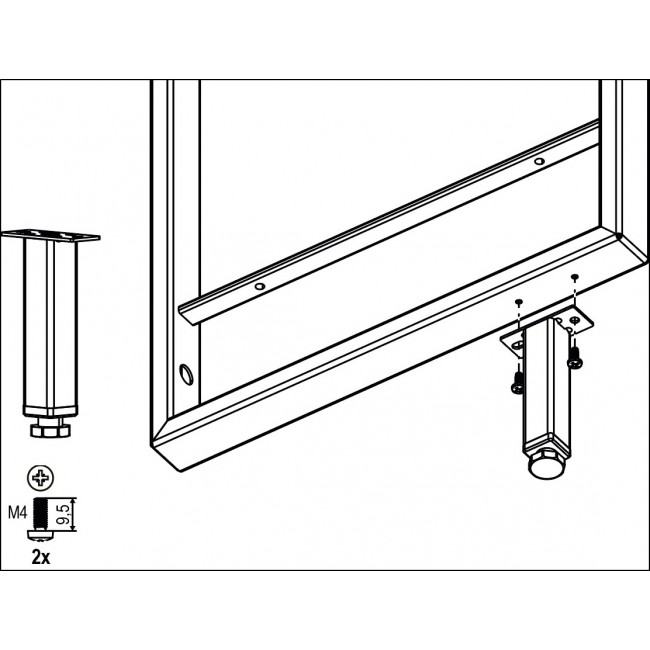 M4
9,5
2x