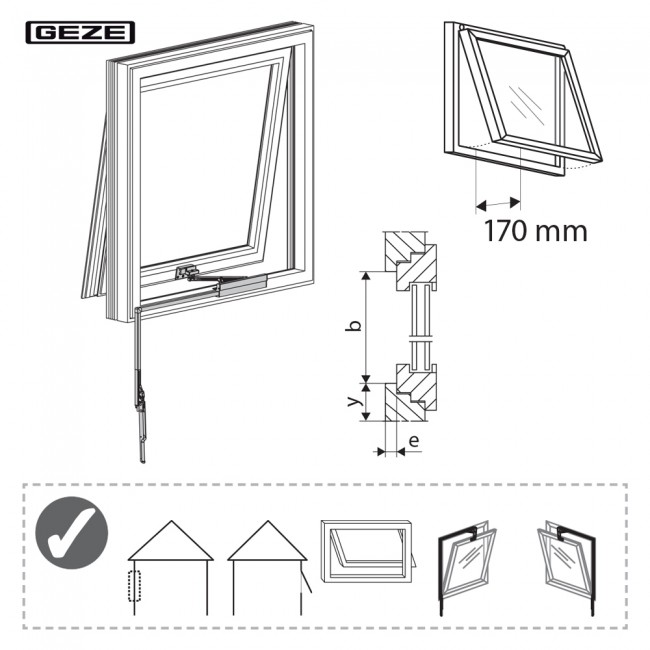 GEZE

170 mm

b

y

e