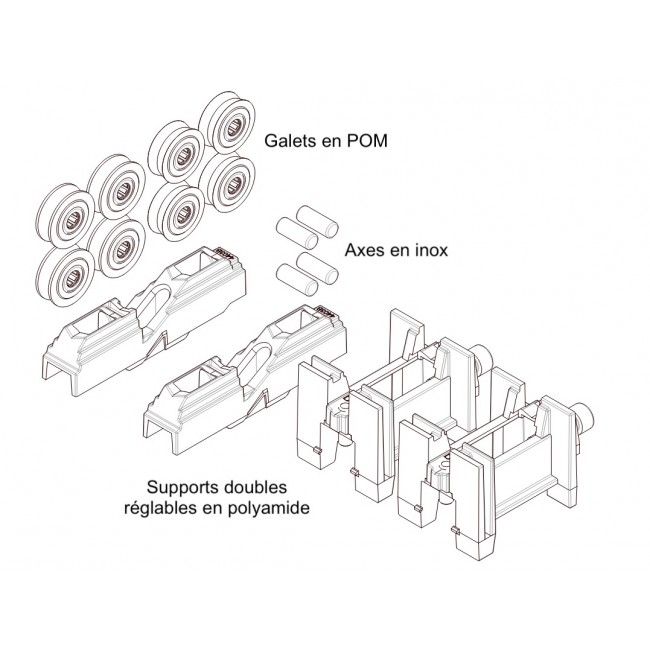 Galets en POM

Axes en inox

Supports doubles réglables en polyamide