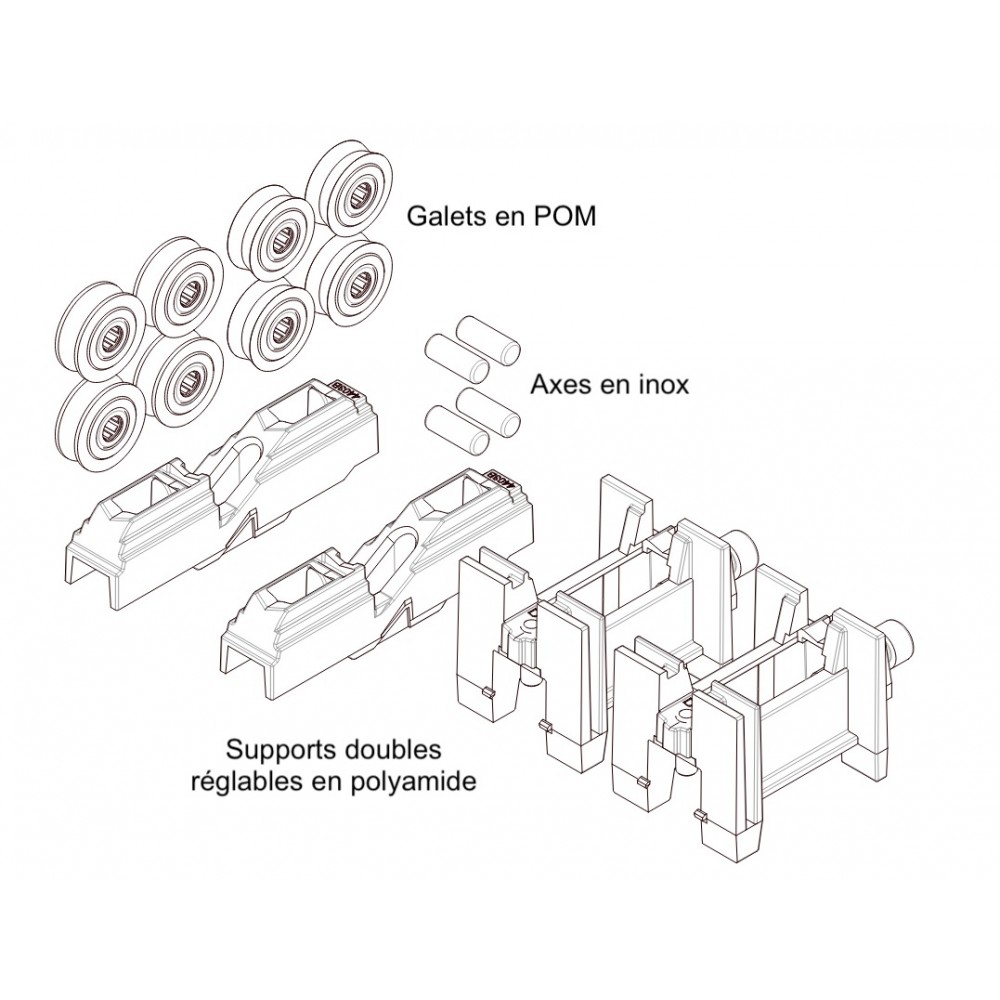 Galets en POM

Axes en inox

Supports doubles réglables en polyamide