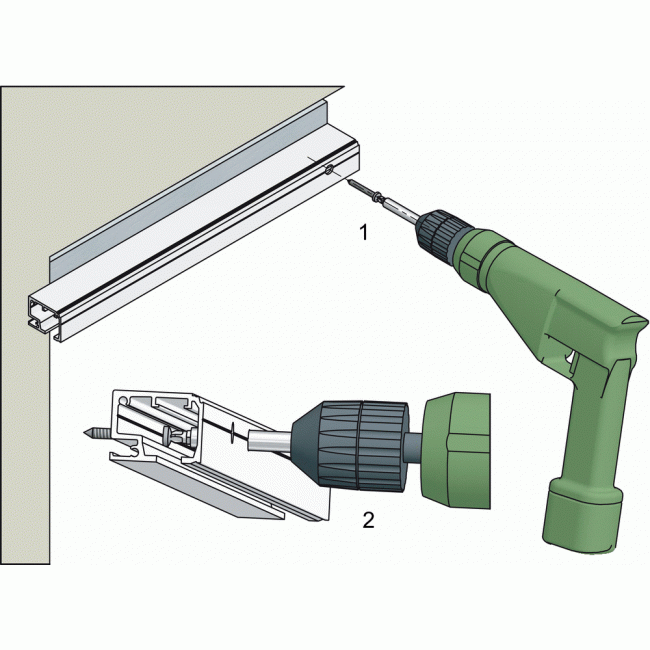 1

2