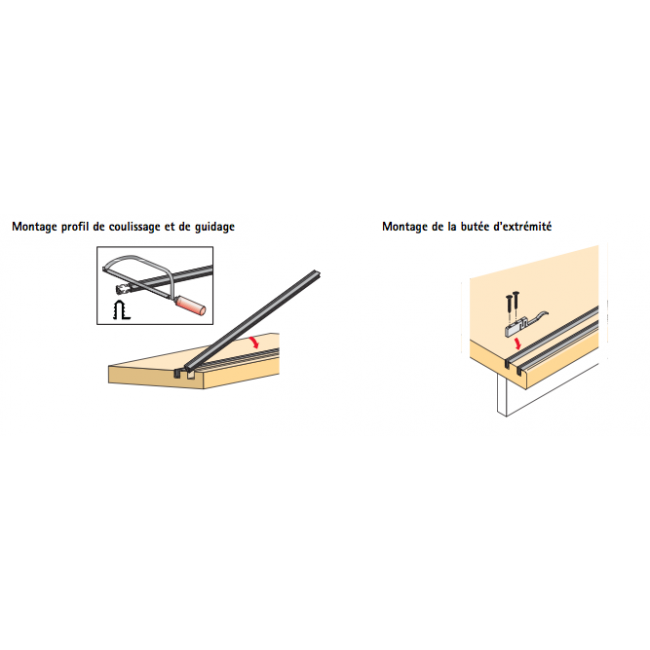 Montage profil de coulissage et de guidage

Montage de la butée d'extrémité