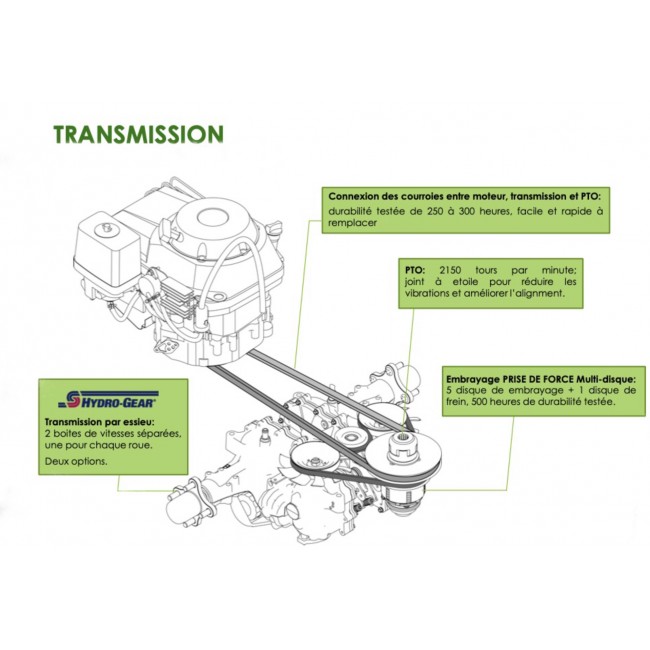 TRANSMISSION

Connexion des courroies entre moteur, transmission et PTO: durabilité testée de 250 à 300 heures, facile et rapide à remplacer

PTO: 2150 tours par minute; joint à etoile pour réduire les vibrations et améliorer l'alignment.

Embrayage PRISE DE FORCE Multi-disque: 5 disque de embrayage + 1 disque de frein, 500 heures de durabilité testée.

HYDRO-GEAR

Transmission par essieu: 2 boites de vitesses séparées, une pour chaque roue.

Deux options.