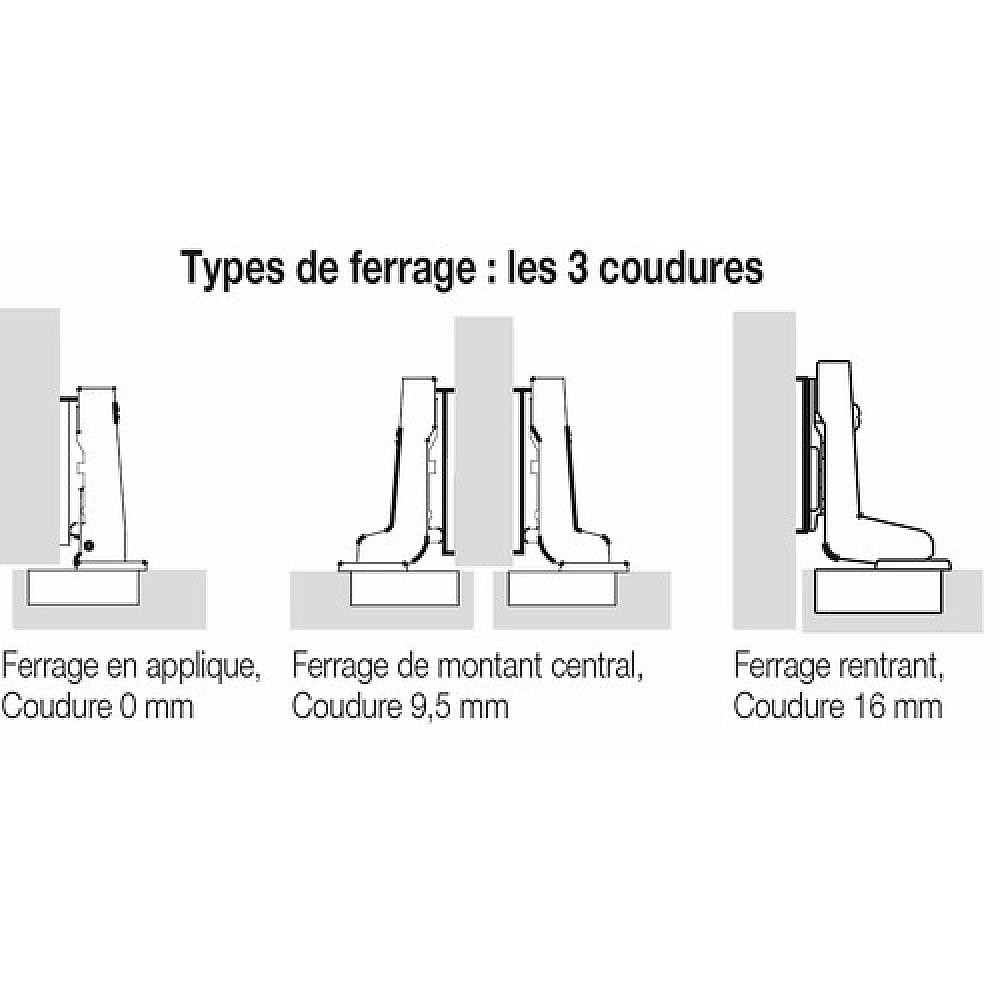 Types de ferrage : les 3 coudures

Ferrage en applique,
Coudure 0 mm

Ferrage de montant central,
Coudure 9,5 mm

Ferrage rentrant,
Coudure 16 mm