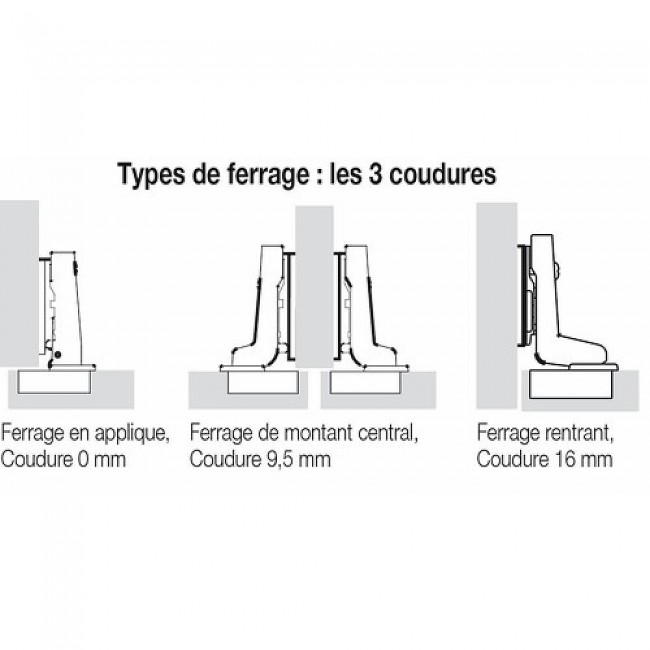 Types de ferrage : les 3 coudures

Ferrage en applique,
Coudure 0 mm

Ferrage de montant central,
Coudure 9,5 mm

Ferrage rentrant,
Coudure 16 mm