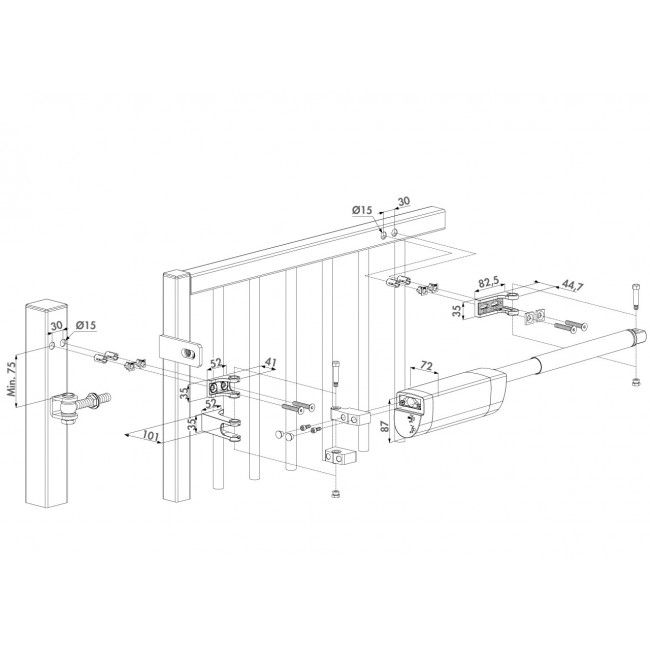 Ø15
30
82,5
44,7
35
30
Ø15
Min. 75
52
41
35
35
101
72
87