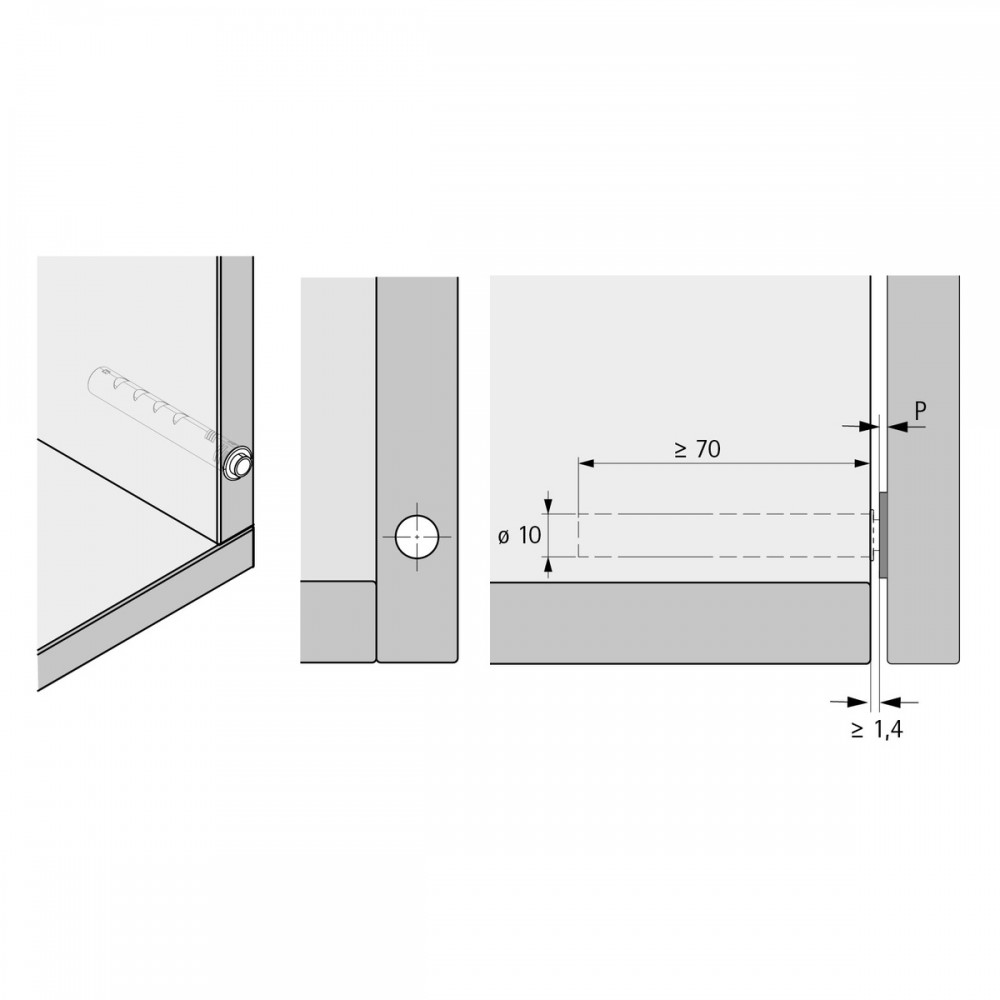 P
≥ 70
ø 10
≥ 1,4