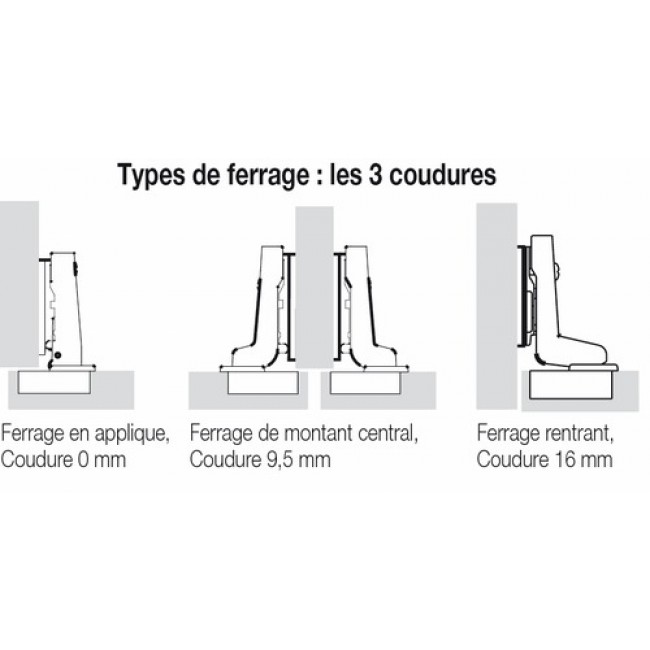 Types de ferrage : les 3 coudures

Ferrage en applique,
Coudure 0 mm

Ferrage de montant central,
Coudure 9,5 mm

Ferrage rentrant,
Coudure 16 mm