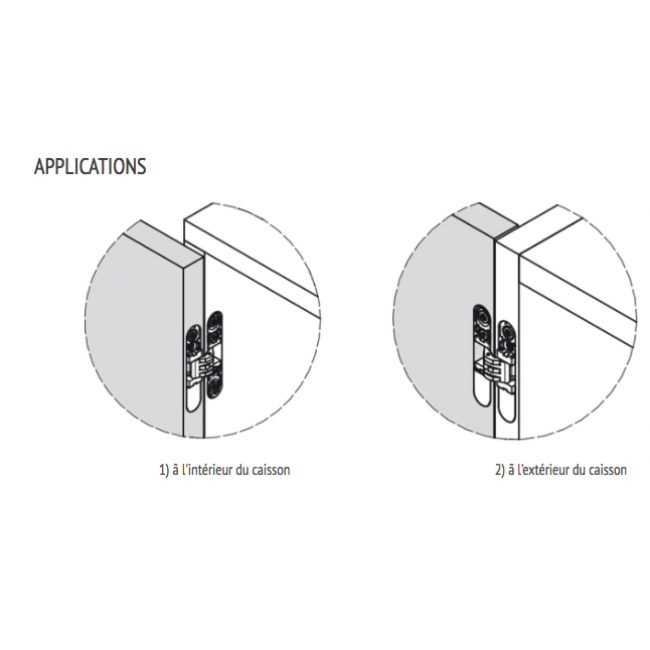 APPLICATIONS

1) à l'intérieur du caisson

2) à l'extérieur du caisson