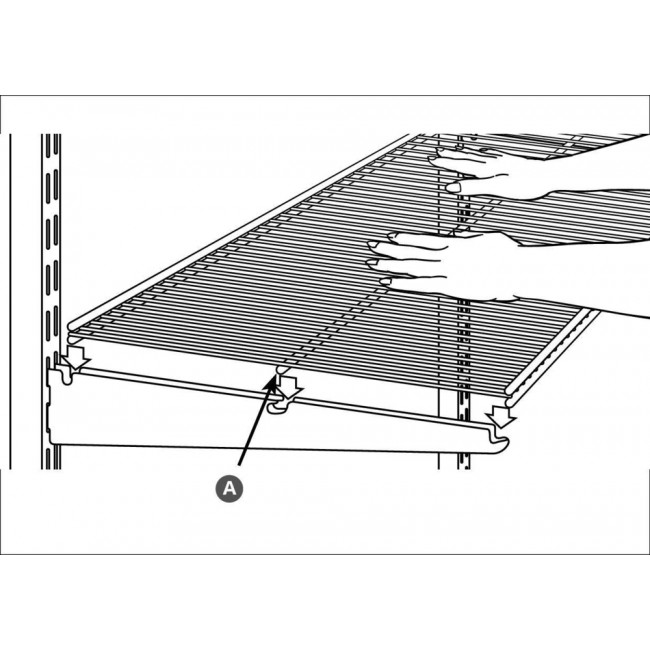 A