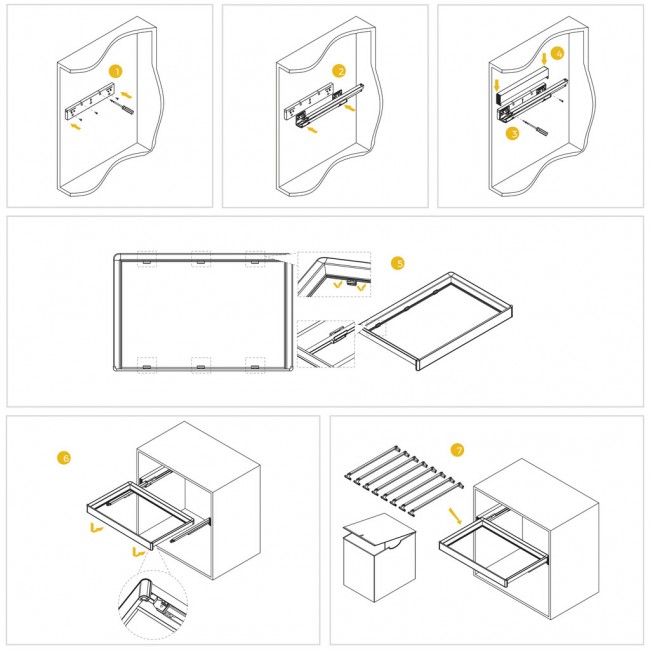 1

2

4

3

5

6

7