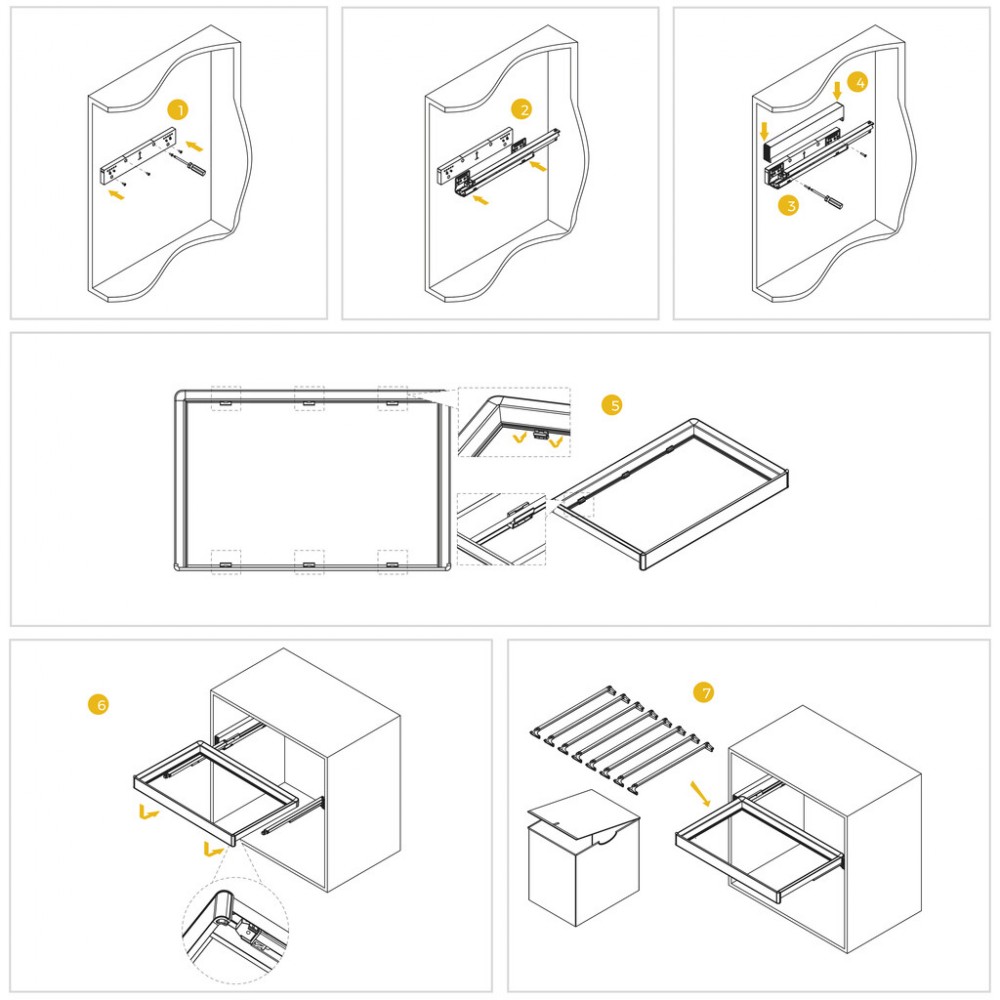 1

2

4

3

5

6

7