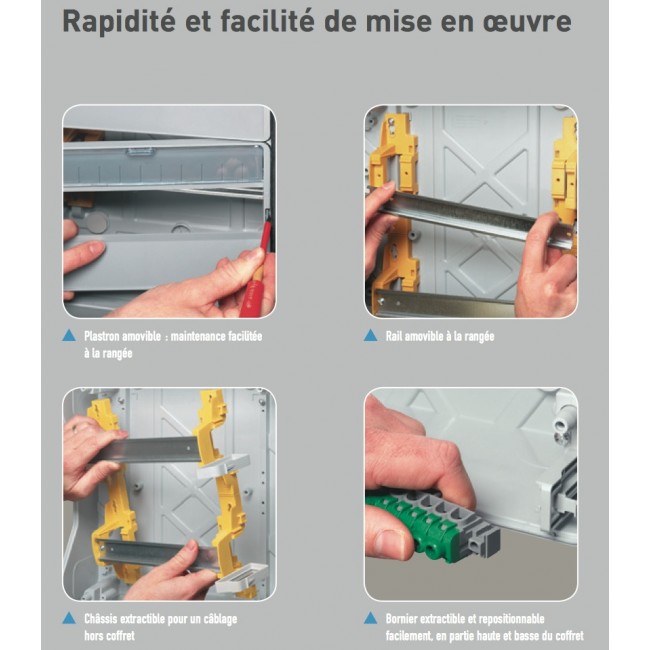 Rapidité et facilité de mise en œuvre

Plastron amovible : maintenance facilitée à la rangée

Rail amovible à la rangée

Châssis extractible pour un câblage hors coffret

Bornier extractible et repositionnable facilement, en partie haute et basse du coffret