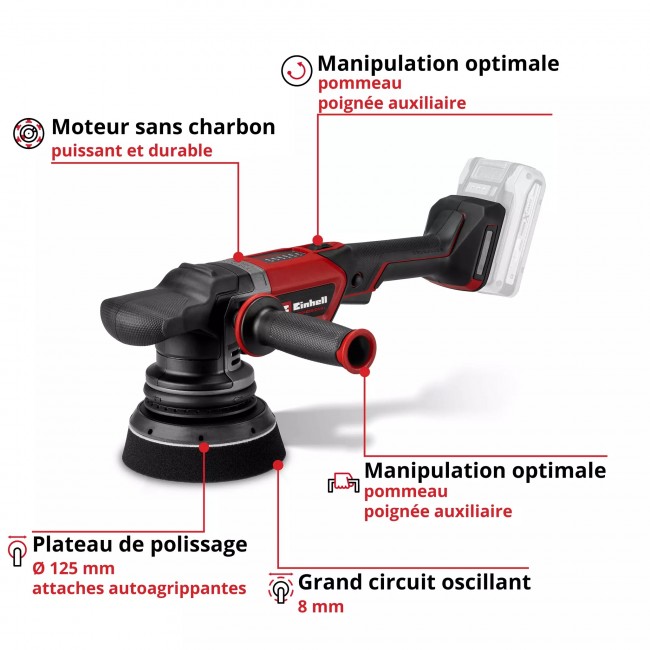 Manipulation optimale
pommeau
poignée auxiliaire

Moteur sans charbon
puissant et durable

Einhell

Manipulation optimale
pommeau
poignée auxiliaire

Plateau de polissage
Ø 125 mm
attaches autoagrippantes

Grand circuit oscillant
8 mm