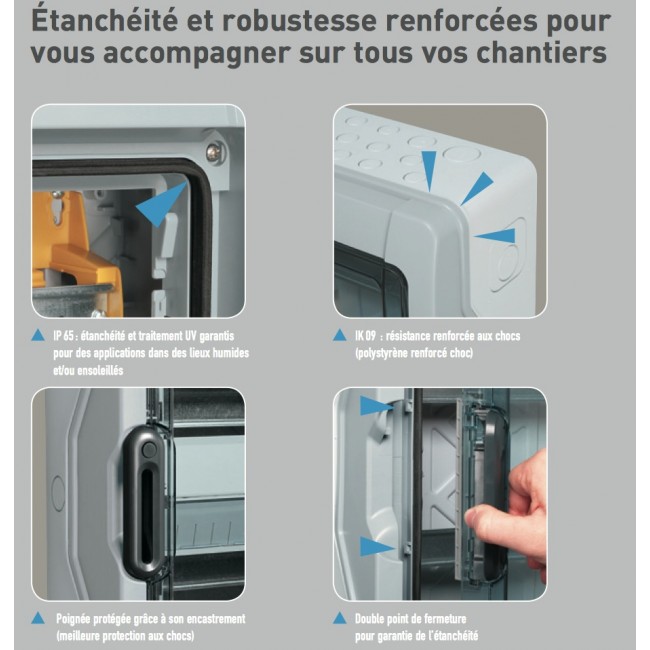 Étanchéité et robustesse renforcées pour vous accompagner sur tous vos chantiers

IP 65 : étanchéité et traitement UV garantis pour des applications dans des lieux humides et/ou ensoleillés

IK 09 : résistance renforcée aux chocs (polystyrène renforcé choc)

Poignée protégée grâce à son encastrement (meilleure protection aux chocs)

Double point de fermeture pour garantie de l'étanchéité