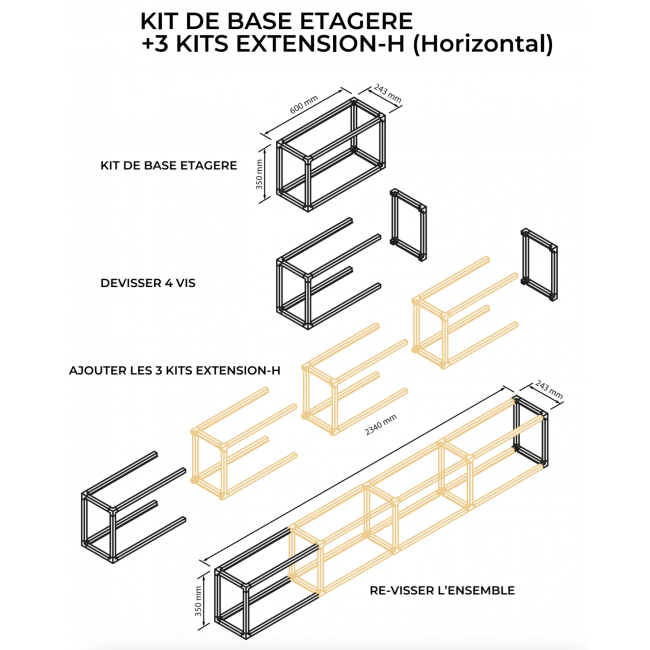 KIT DE BASE ETAGERE
+3 KITS EXTENSION-H (Horizontal)

600 mm
243 mm
350 mm

KIT DE BASE ETAGERE

DEVISSER 4 VIS

AJOUTER LES 3 KITS EXTENSION-H

2340 mm
243 mm
350 mm

RE-VISSER L'ENSEMBLE