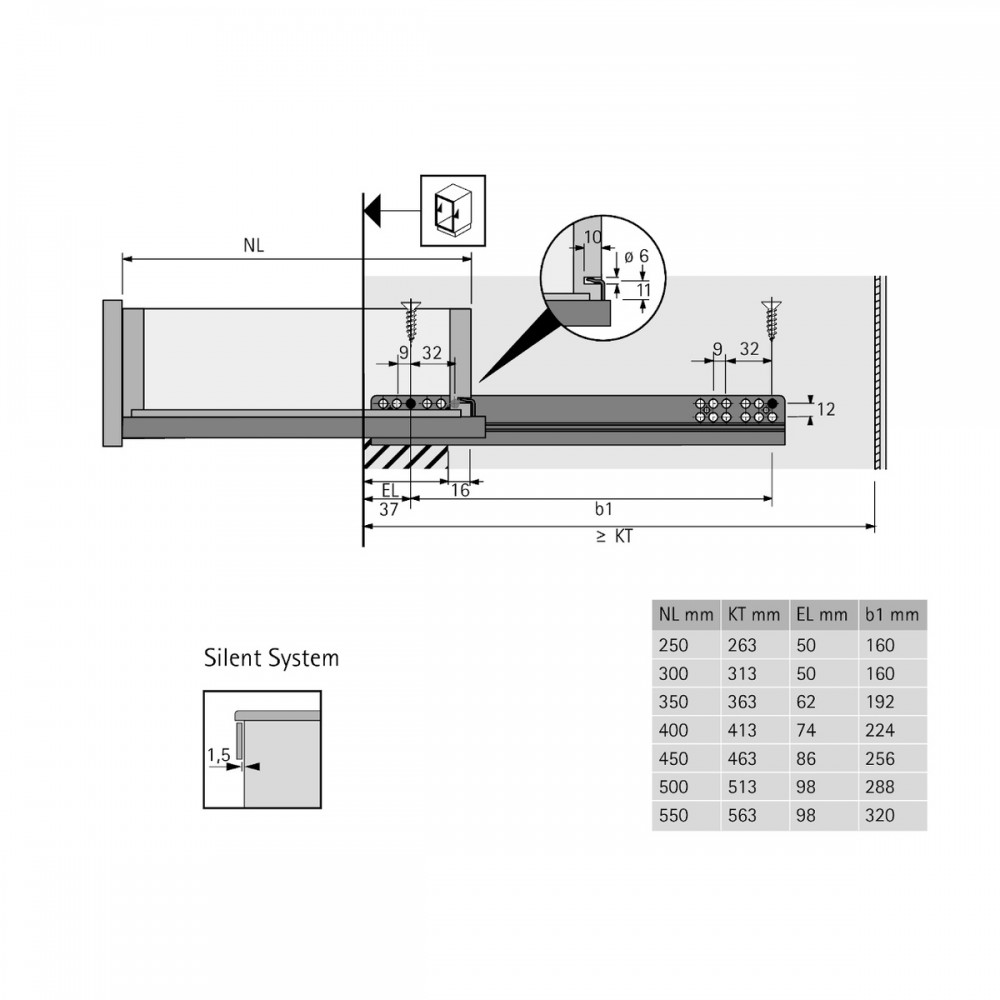 NL

10

ø 6

11

9

32

9

32

12

EL

16

37

b1

≥ KT

Silent System

1,5

| NL mm | KT mm | EL mm | b1 mm |
|---|---|---|---|
| 250 | 263 | 50 | 160 |
| 300 | 313 | 50 | 160 |
| 350 | 363 | 62 | 192 |
| 400 | 413 | 74 | 224 |
| 450 | 463 | 86 | 256 |
| 500 | 513 | 98 | 288 |
| 550 | 563 | 98 | 320 |