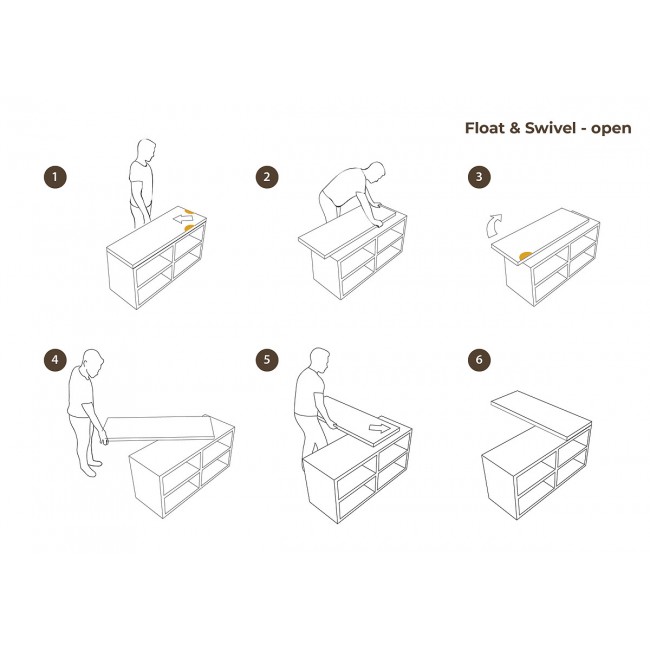 Float & Swivel - open

1

2

3

4

5

6