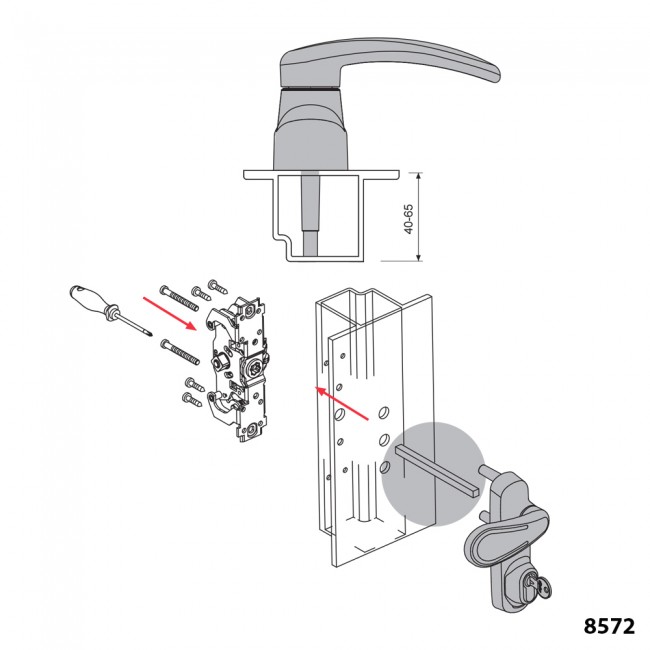 40-65

8572