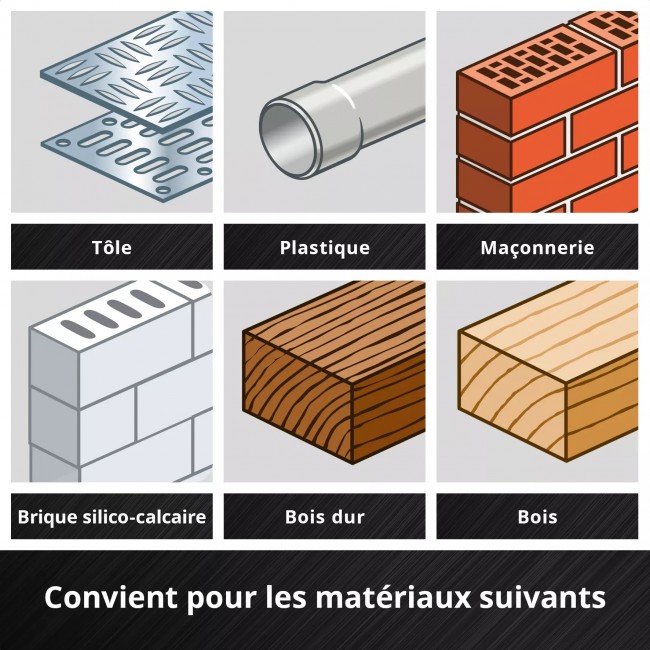 Tôle

Plastique

Maçonnerie

Brique silico-calcaire

Bois dur

Bois

Convient pour les matériaux suivants