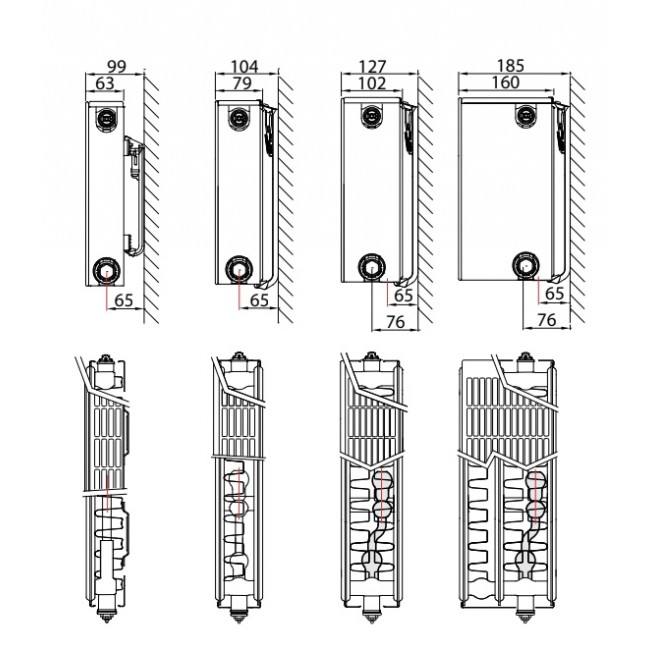 99
63
65

104
79
65

127
102
65
76

185
160
65
76