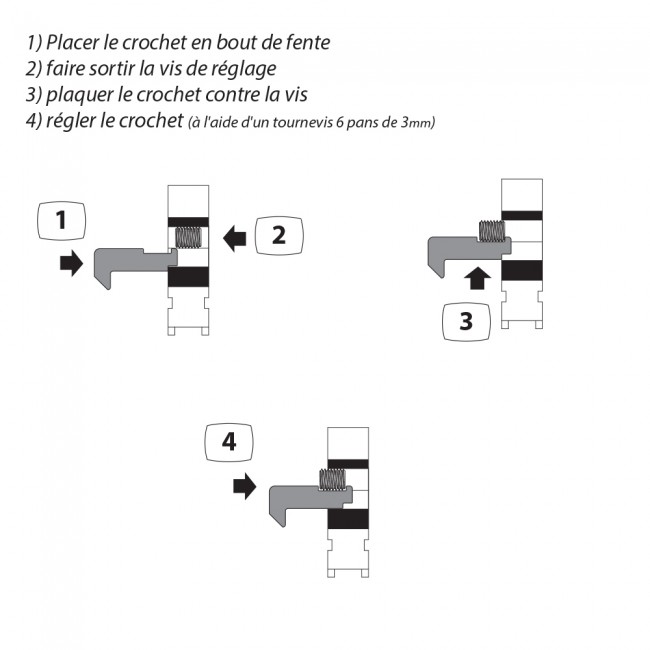 1) Placer le crochet en bout de fente
2) faire sortir la vis de réglage
3) plaquer le crochet contre la vis
4) régler le crochet (à l'aide d'un tournevis 6 pans de 3mm)

1

2

3

4