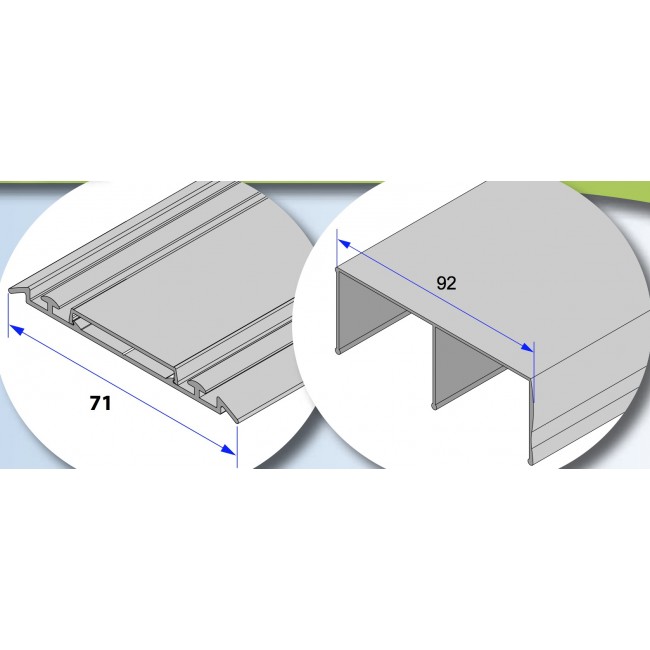 71

92