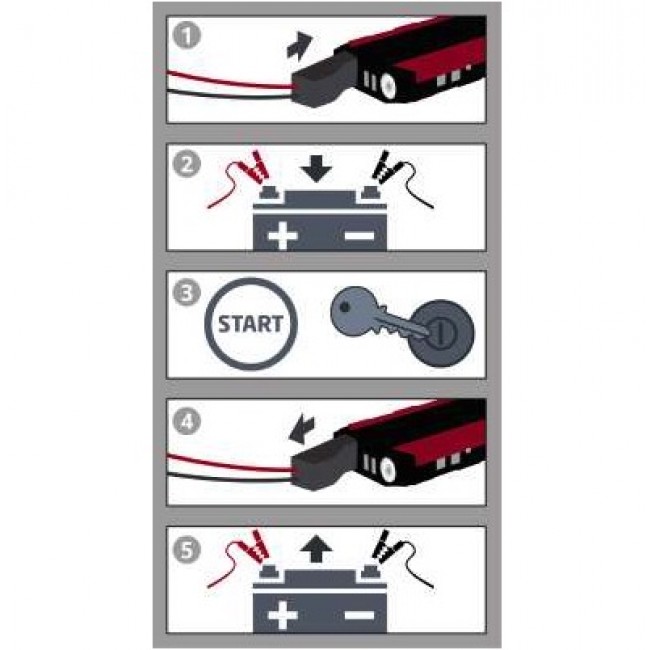 1

2

+ −

3

START

4

5

+ −