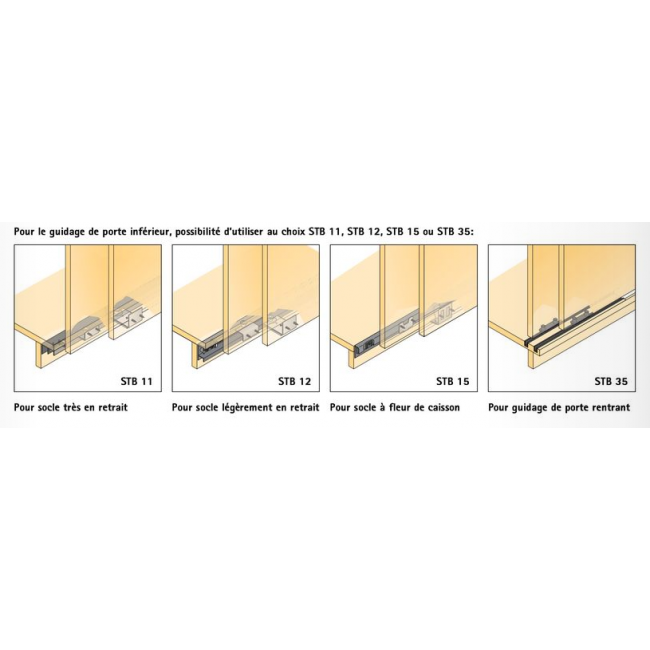 Pour le guidage de porte inférieur, possibilité d'utiliser au choix STB 11, STB 12, STB 15 ou STB 35:

STB 11

Pour socle très en retrait

STB 12

Pour socle légèrement en retrait

STB 15

Pour socle à fleur de caisson

STB 35

Pour guidage de porte rentrant