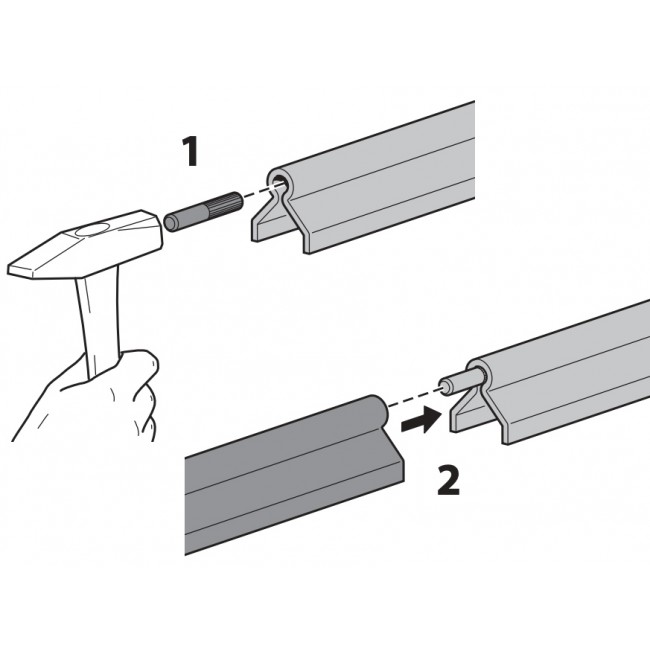 1

2