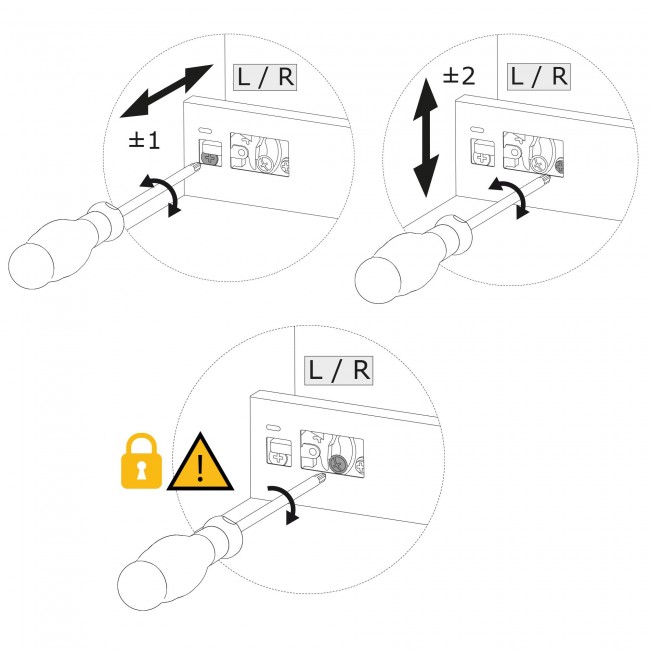 L / R

±1

±2

L / R

L / R

!