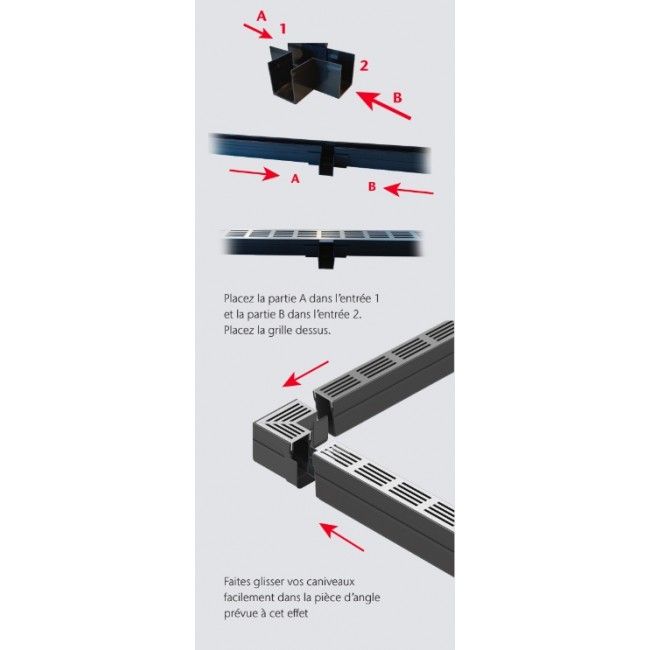 A 1

2

B

A

B

Placez la partie A dans l'entrée 1 et la partie B dans l'entrée 2. Placez la grille dessus.

Faites glisser vos caniveaux facilement dans la pièce d'angle prévue à cet effet