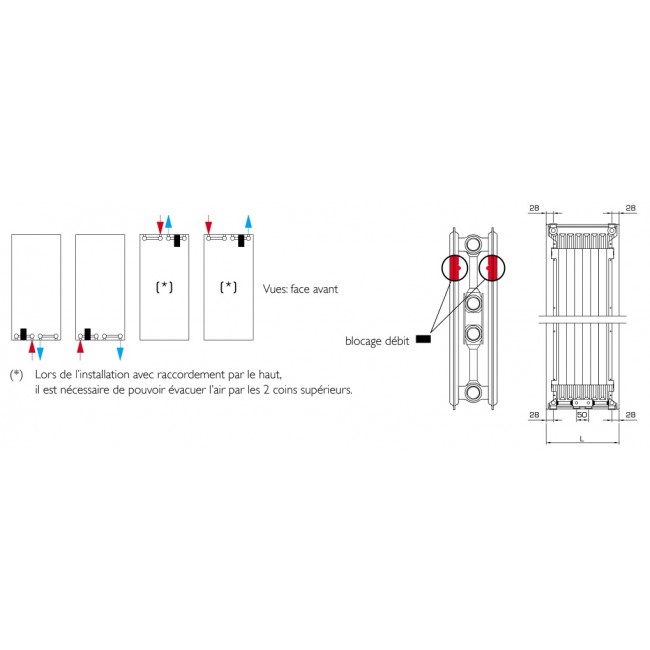 (*)

(*)

Vues: face avant

(*) Lors de l'installation avec raccordement par le haut, il est nécessaire de pouvoir évacuer l'air par les 2 coins supérieurs.

blocage débit

28

28

28

50

28

L