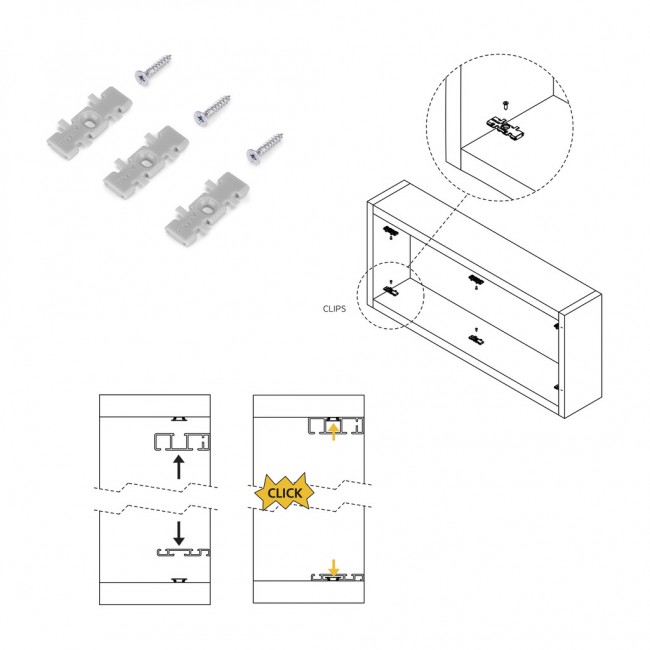 CLIPS

CLICK