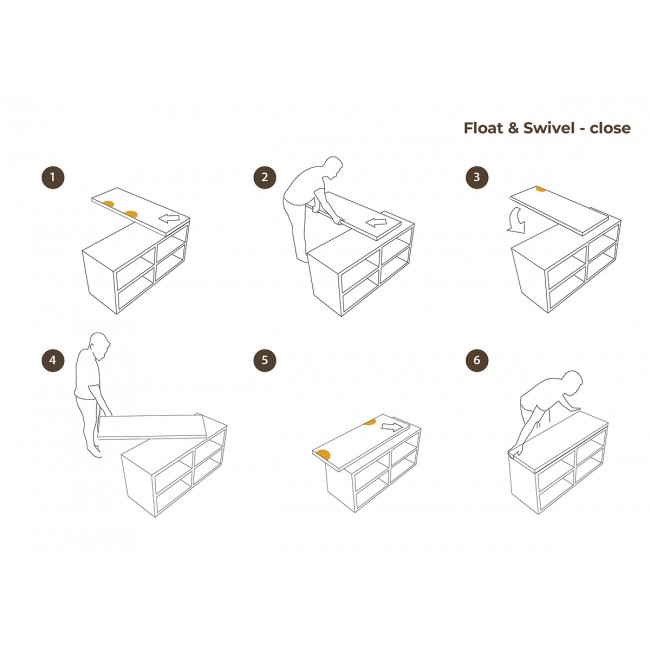 Float & Swivel - close

1

2

3

4

5

6