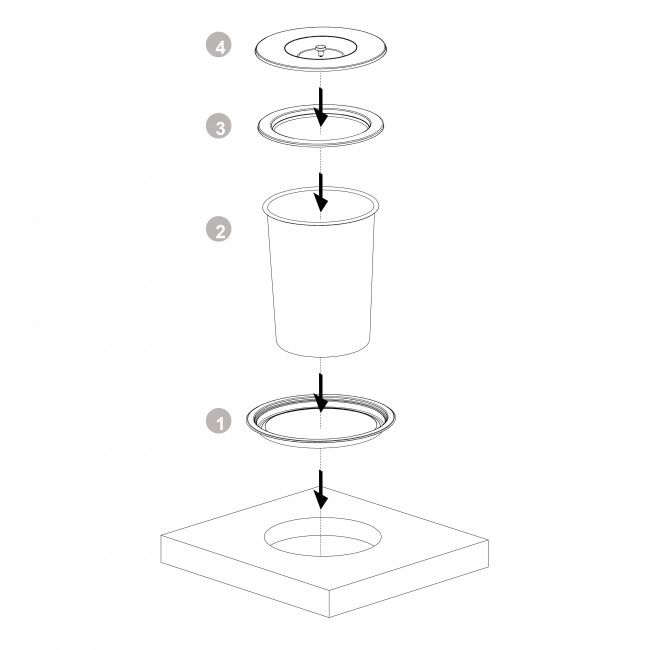 4

3

2

1