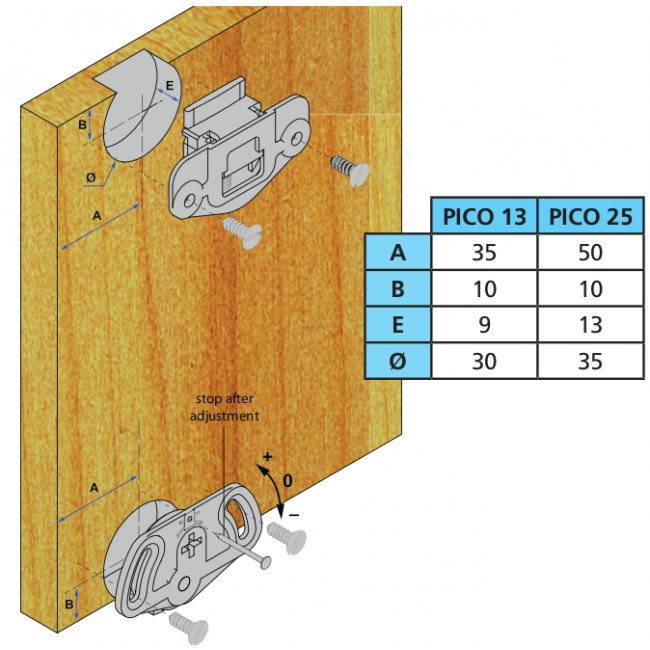 E

B

Ø

A

| | PICO 13 | PICO 25 |
|---|---|---|
| A | 35 | 50 |
| B | 10 | 10 |
| E | 9 | 13 |
| Ø | 30 | 35 |

stop after adjustment

+

0

–

A

B