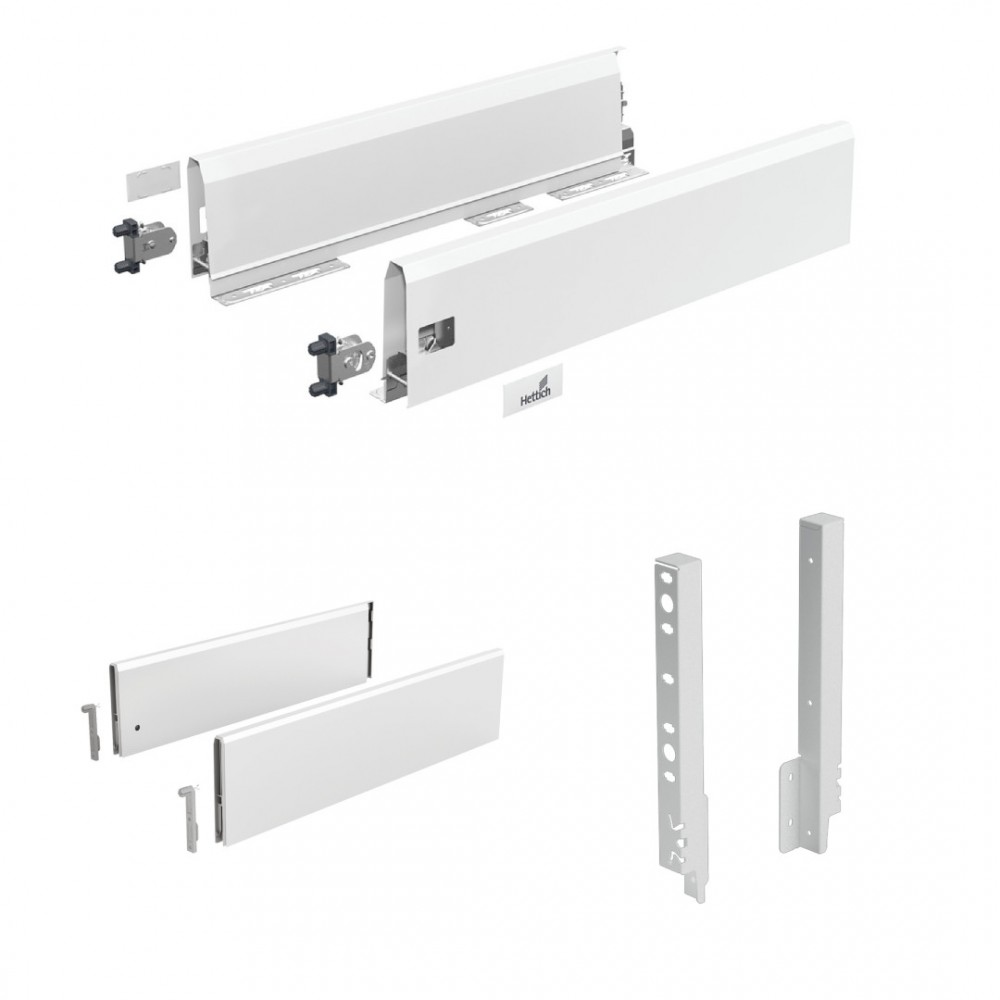 Hettich