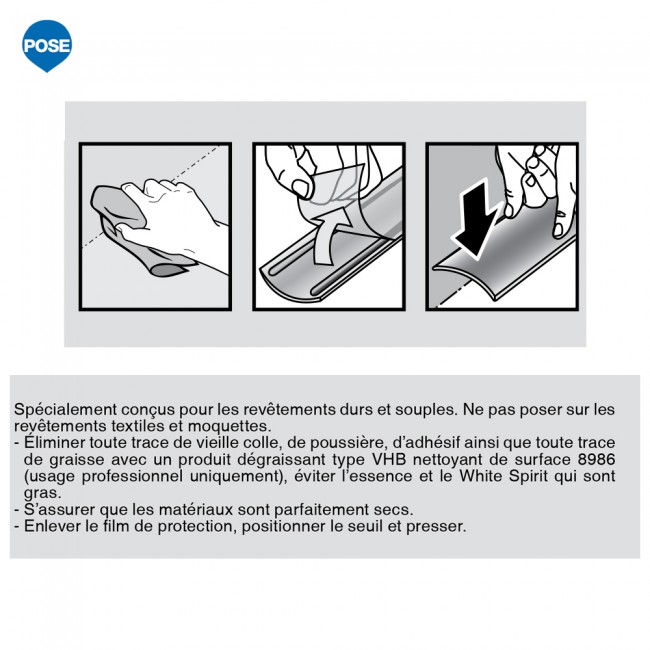 POSE

Spécialement conçus pour les revêtements durs et souples. Ne pas poser sur les revêtements textiles et moquettes.
- Éliminer toute trace de vieille colle, de poussière, d'adhésif ainsi que toute trace de graisse avec un produit dégraissant type VHB nettoyant de surface 8986 (usage professionnel uniquement), éviter l'essence et le White Spirit qui sont gras.
- S'assurer que les matériaux sont parfaitement secs.
- Enlever le film de protection, positionner le seuil et presser.