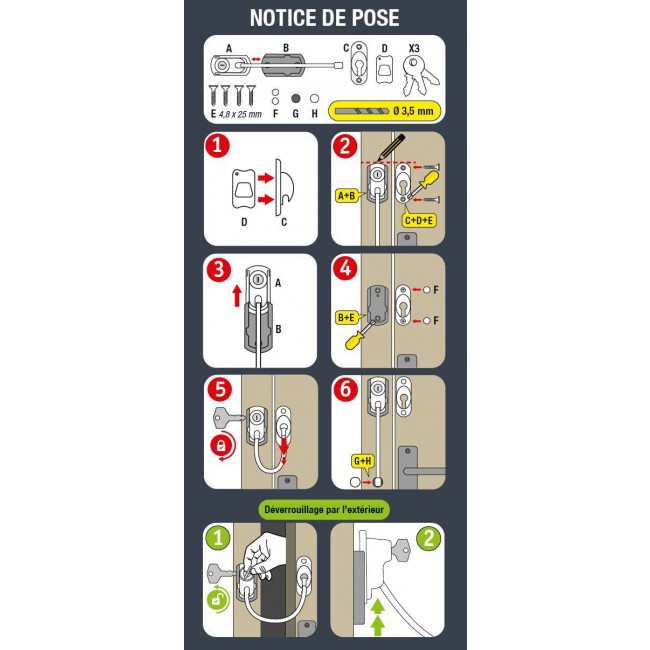 NOTICE DE POSE

A B C D X3

E 4,8 x 25 mm F G H Ø 3,5 mm

1

D C

2

A+B

C+D+E

3

A

B

4

B+E

F

F

5

6

G+H

Déverrouillage par l'extérieur

1

2