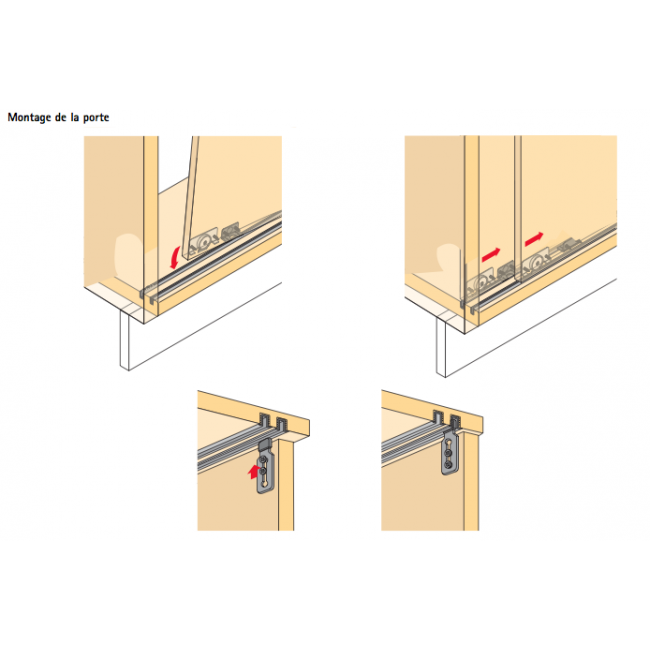 Montage de la porte