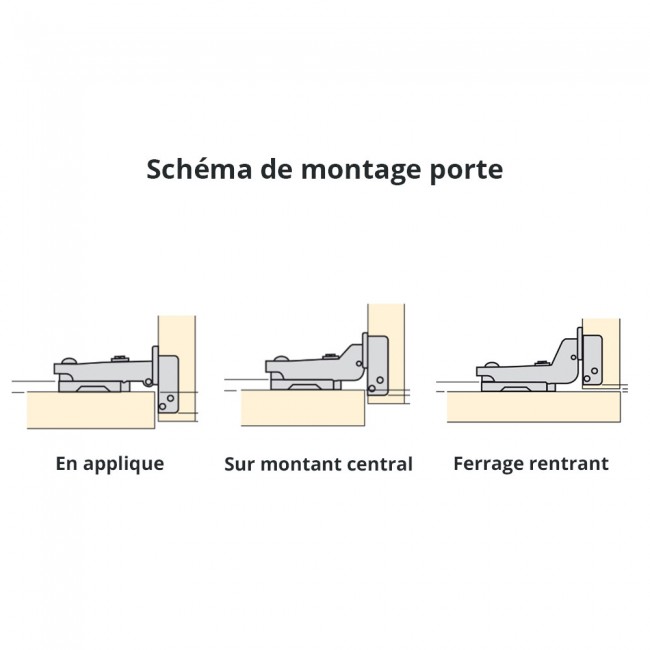 Schéma de montage porte

En applique

Sur montant central

Ferrage rentrant