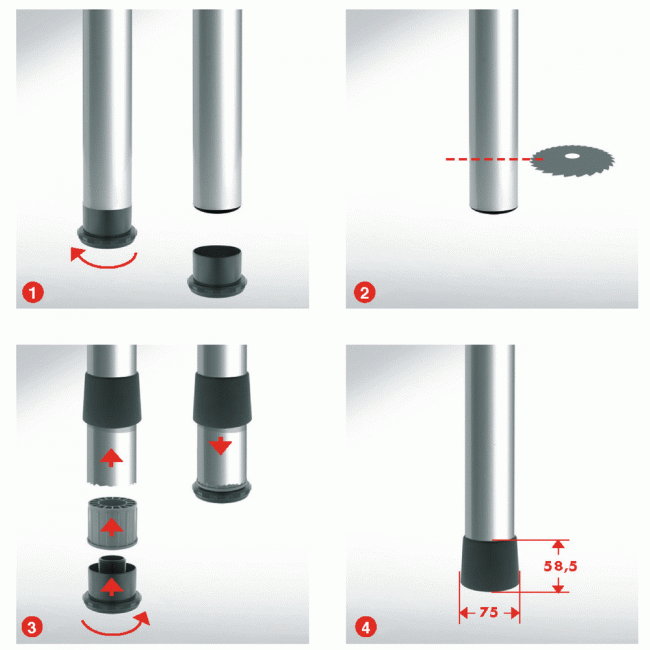 1

2

3

4

58,5

75