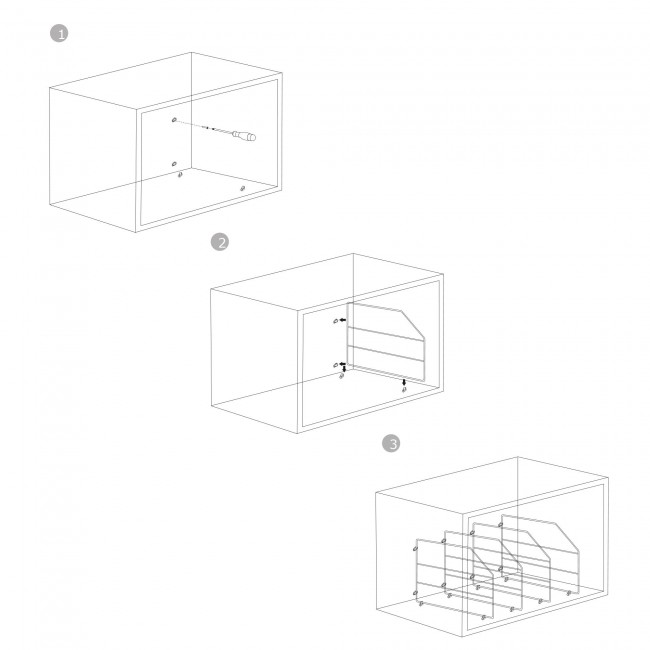 1

2

3