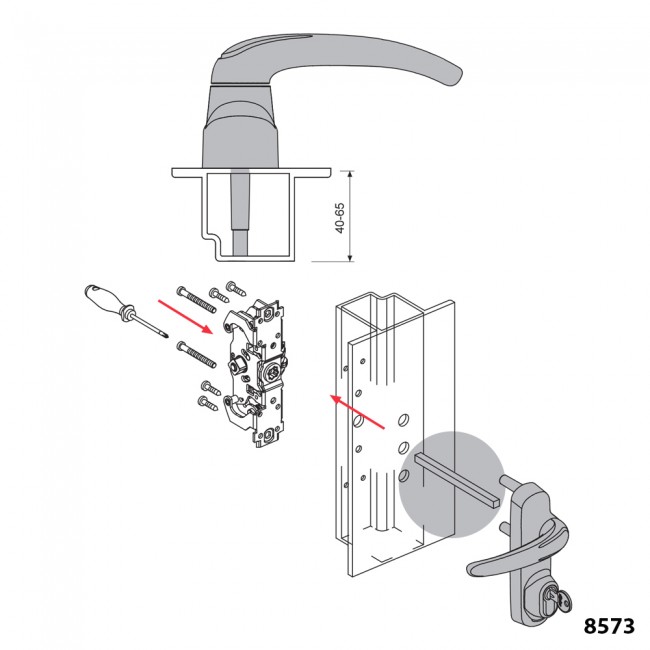 40-65

8573